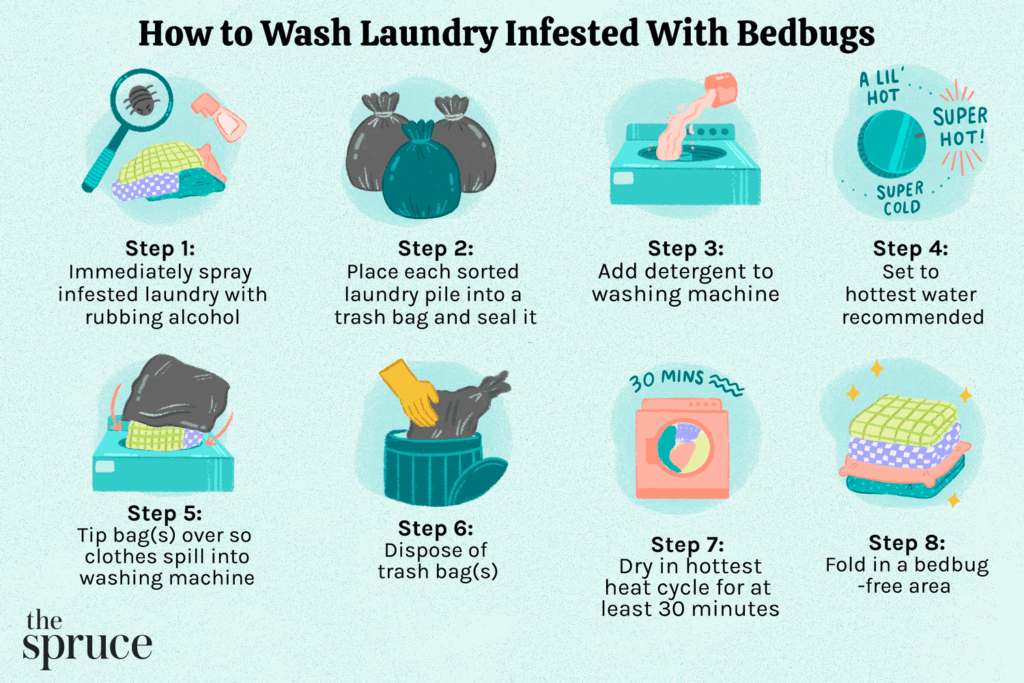 How to Wash Laundry Infested With Bedbugs

Step 1:
Immediately spray infested laundry with rubbing alcohol

Step 2:
Place each sorted laundry pile into a trash bag and seal it

Step 3:
Add detergent to washing machine

A LIL' HOT
SUPER HOT!
SUPER COLD

Step 4:
Set to hottest water recommended

Step 5:
Tip bag(s) over so clothes spill into washing machine

Step 6:
Dispose of trash bag(s)

30 MINS

Step 7:
Dry in hottest heat cycle for at least 30 minutes

Step 8:
Fold in a bedbug -free area

the spruce