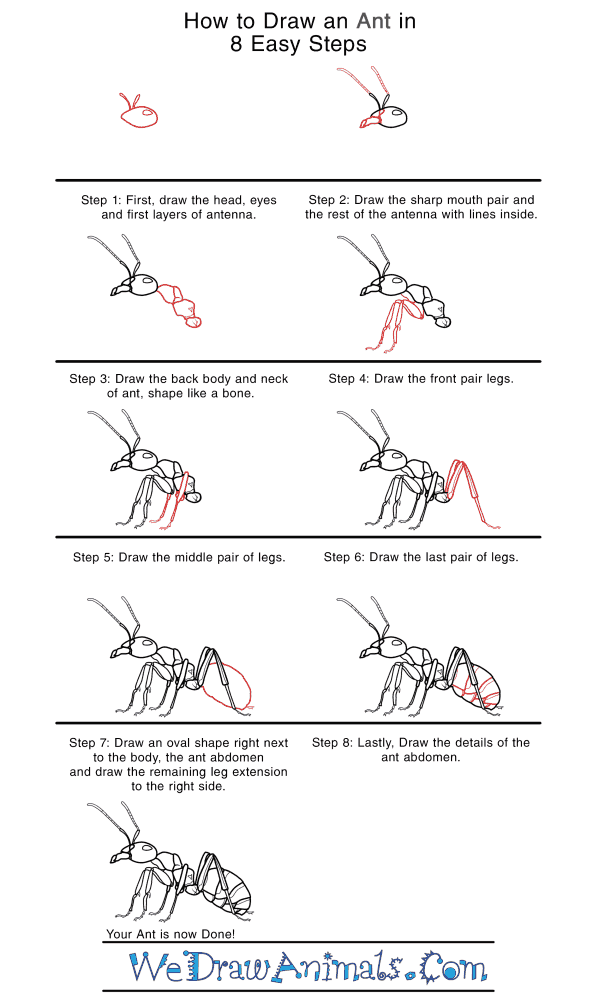 How to Draw an Ant in 8 Easy Steps

Step 1: First, draw the head, eyes and first layers of antenna.

Step 2: Draw the sharp mouth pair and the rest of the antenna with lines inside.

Step 3: Draw the back body and neck of ant, shape like a bone.

Step 4: Draw the front pair legs.

Step 5: Draw the middle pair of legs.

Step 6: Draw the last pair of legs.

Step 7: Draw an oval shape right next to the body, the ant abdomen and draw the remaining leg extension to the right side.

Step 8: Lastly, Draw the details of the ant abdomen.

Your Ant is now Done!

WeDrawAnimals.Com